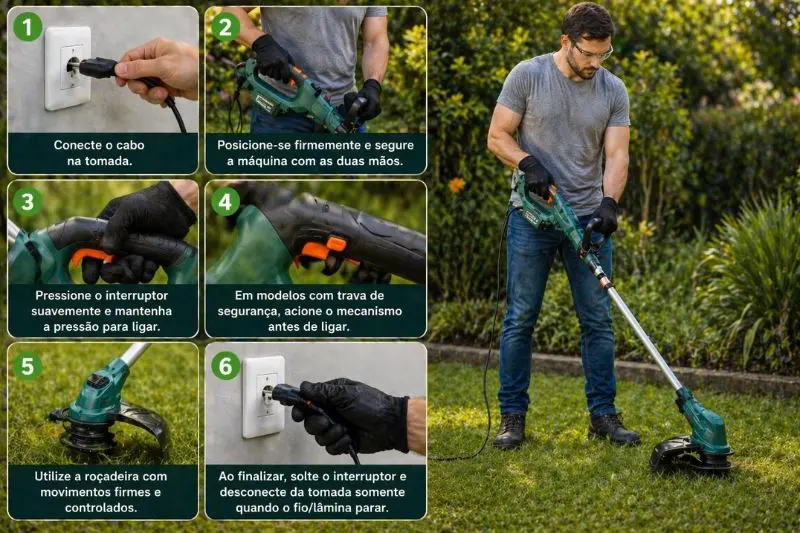 1
Conecte o cabo na tomada.

2
Posicione-se firmemente e segure a máquina com as duas mãos.

3
Pressione o interruptor suavemente e mantenha a pressão para ligar.

4
Em modelos com trava de segurança, acione o mecanismo antes de ligar.

5
Utilize a roçadeira com movimentos firmes e controlados.

6
Ao finalizar, solte o interruptor e desconecte da tomada somente quando o fio/lâmina parar.